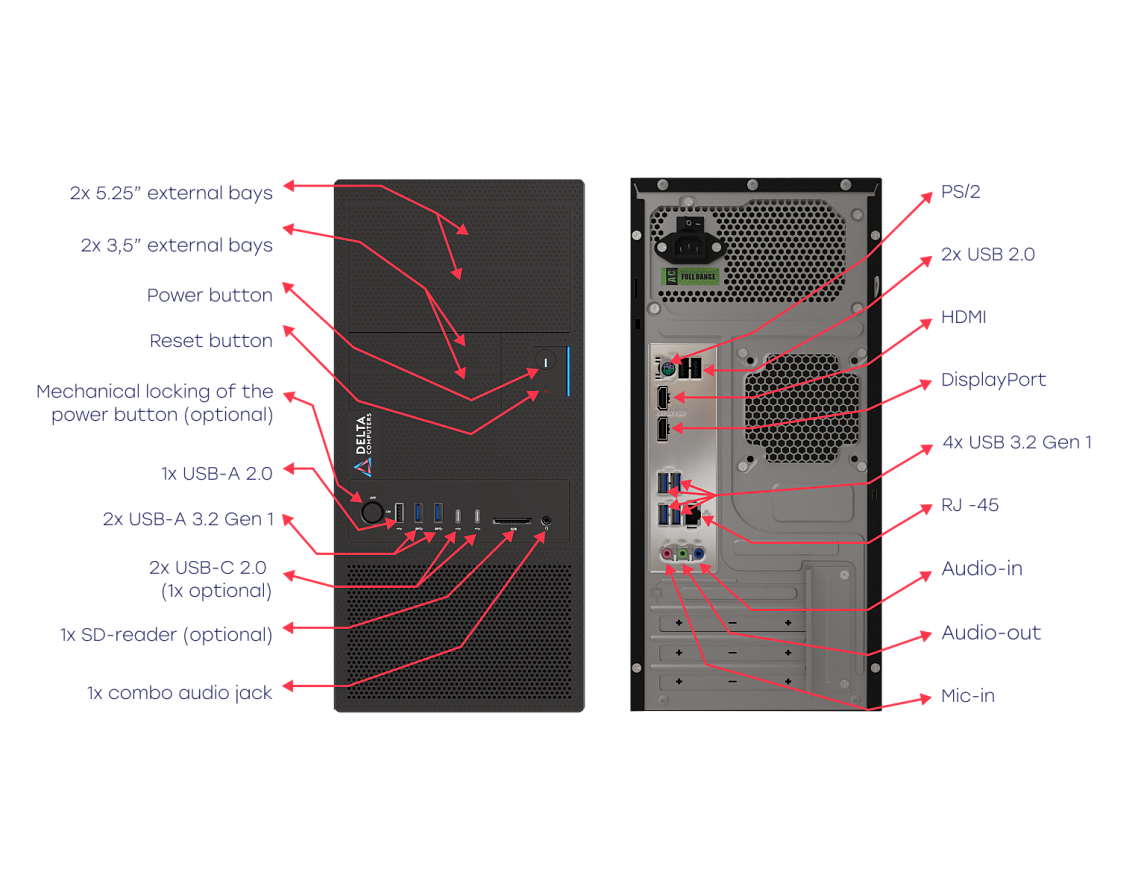 2x 5.25" external bays
2x 3,5" external bays
Power button
Reset button
Mechanical locking of the power button (optional)
1x USB-A 2.0
2x USB-A 3.2 Gen 1
2x USB-C 2.0 (1x optional)
1x SD-reader (optional)
1x combo audio jack

DELTA COMPUTERS

FULL RANGE

PS/2
2x USB 2.0
HDMI
DisplayPort
4x USB 3.2 Gen 1
RJ -45
Audio-in
Audio-out
Mic-in